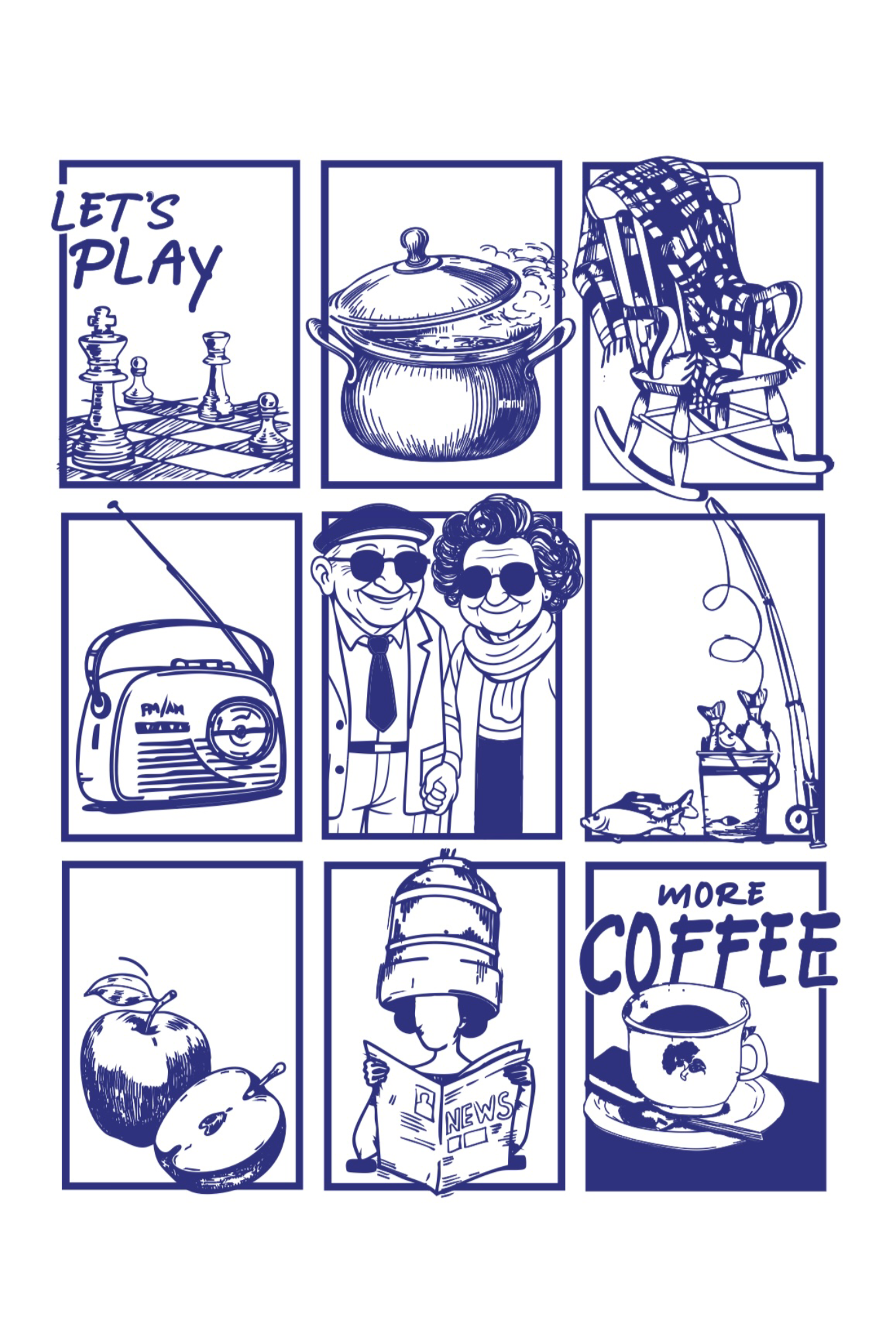 LET'S PLAY

FM/AM

NEWS

MORE COFFEE